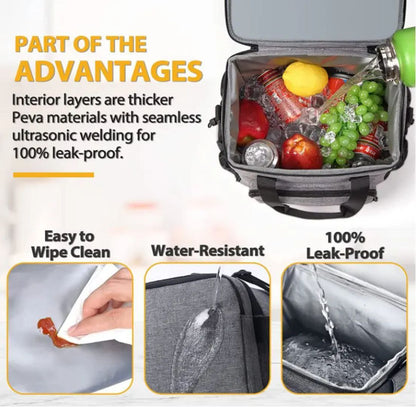 PART OF THE ADVANTAGES

Interior layers are thicker Peva materials with seamless ultrasonic welding for 100% leak-proof.

Easy to Wipe Clean

Water-Resistant

100% Leak-Proof